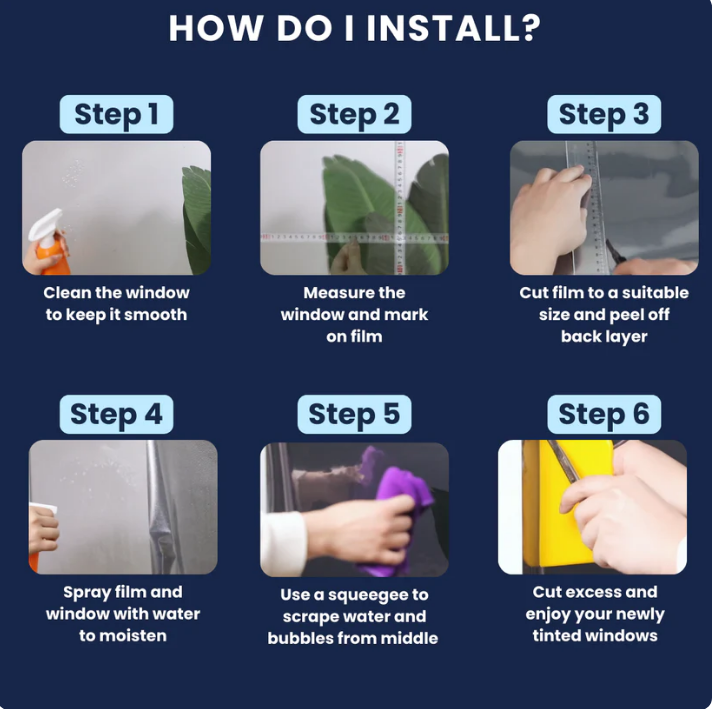 HOW DO I INSTALL?

Step 1

Clean the window to keep it smooth

Step 2

Measure the window and mark on film

Step 3

Cut film to a suitable size and peel off back layer

Step 4

Spray film and window with water to moisten

Step 5

Use a squeegee to scrape water and bubbles from middle

Step 6

Cut excess and enjoy your newly tinted windows